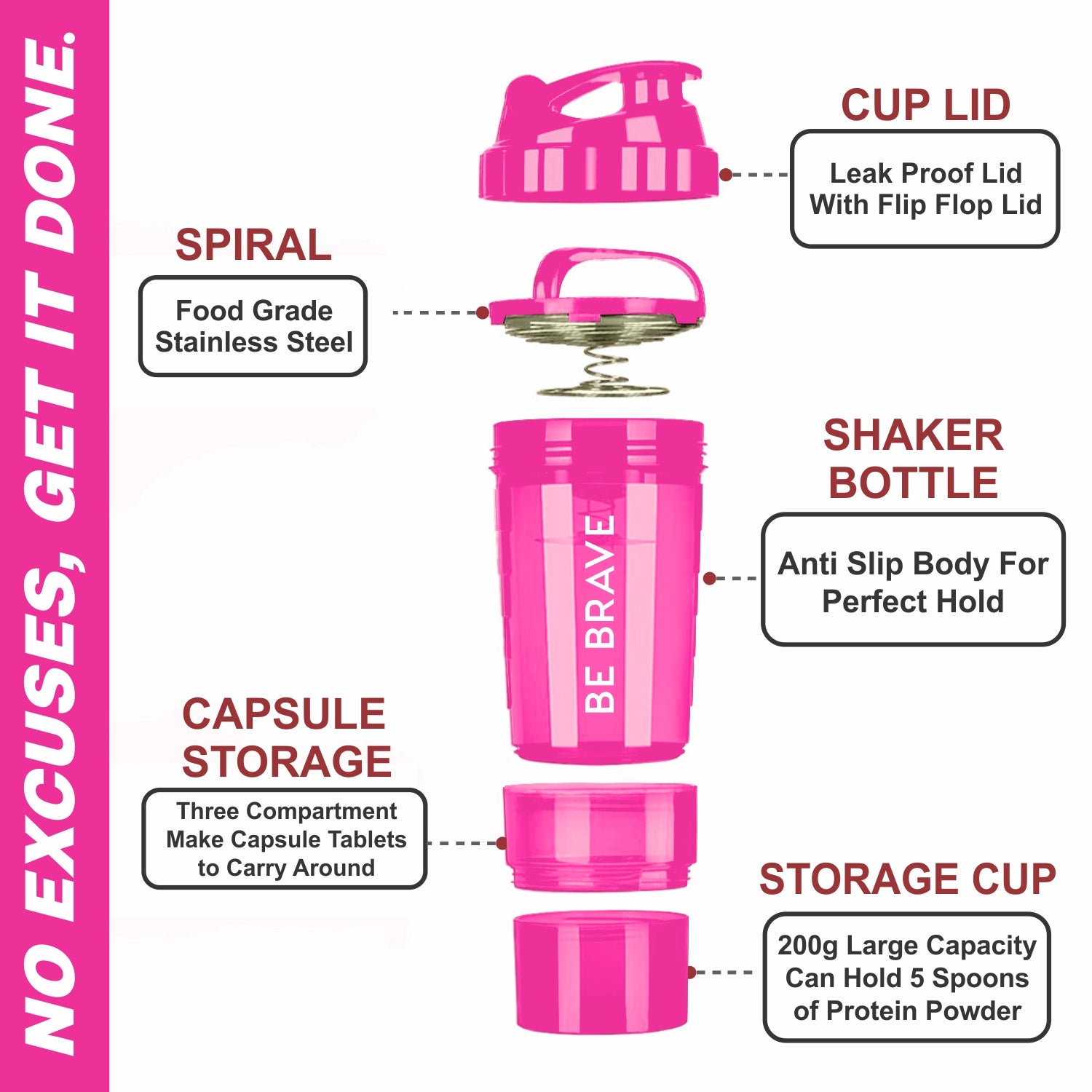 NO EXCUSES, GET IT DONE.

CUP LID

Leak Proof Lid With Flip Flop Lid

SPIRAL

Food Grade Stainless Steel

SHAKER BOTTLE

Anti Slip Body For Perfect Hold

BE BRAVE

CAPSULE STORAGE

Three Compartment Make Capsule Tablets to Carry Around

STORAGE CUP

200g Large Capacity Can Hold 5 Spoons of Protein Powder